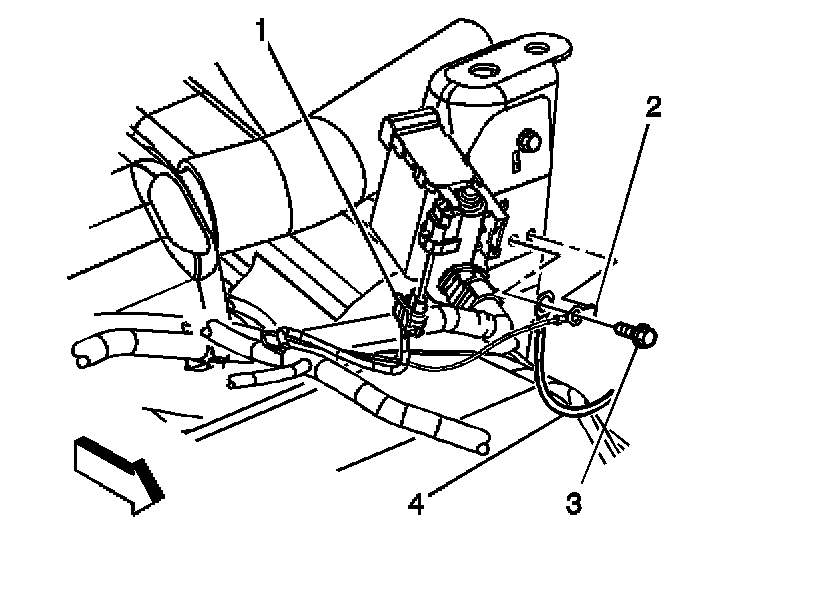 1
2
4
3