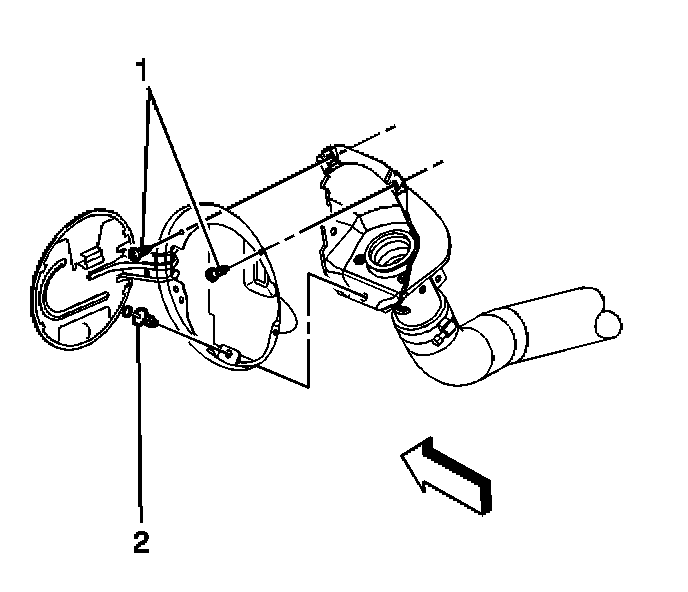 1

2