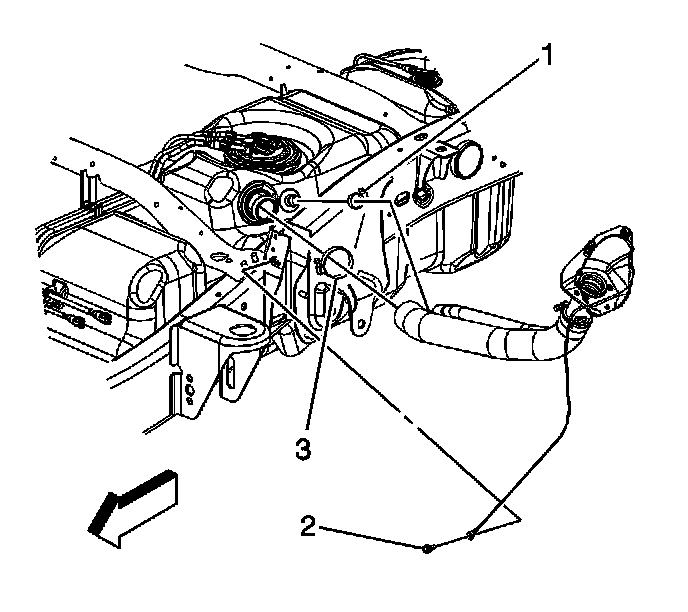 1
3
2