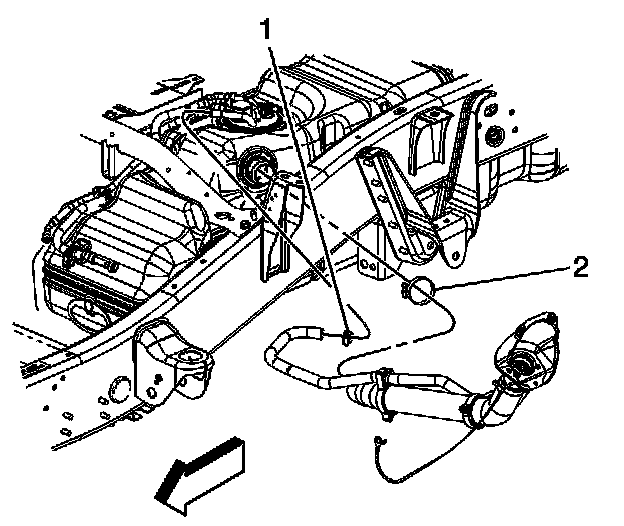 1
2