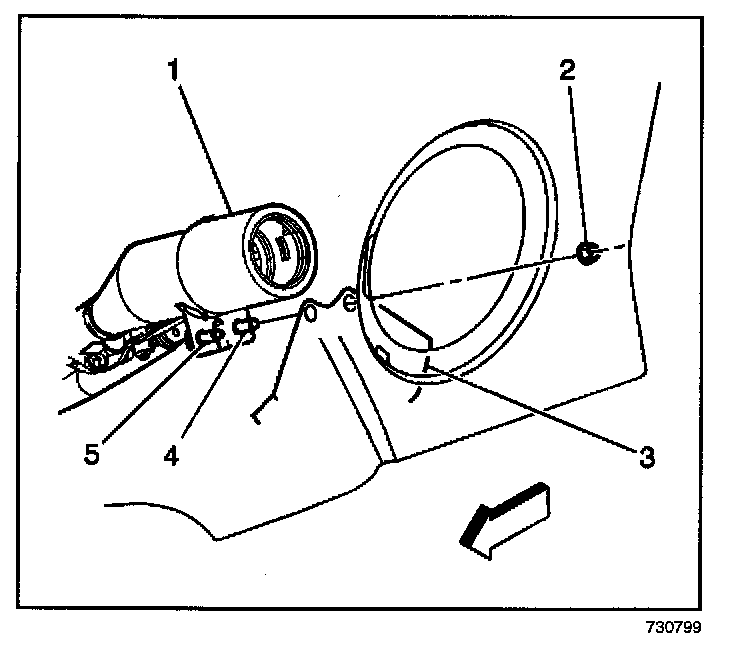 1
2
5
4
3
730799