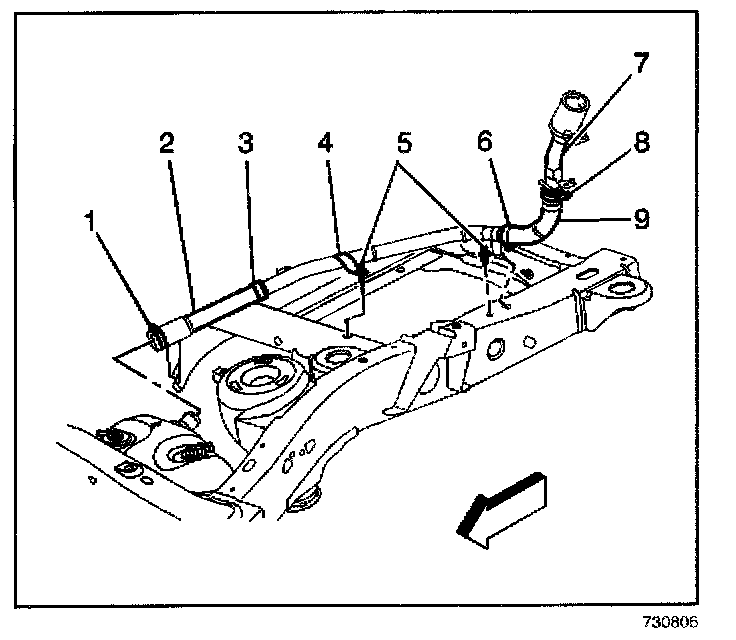 1
2
3
4
5
6
7
8
9
730806