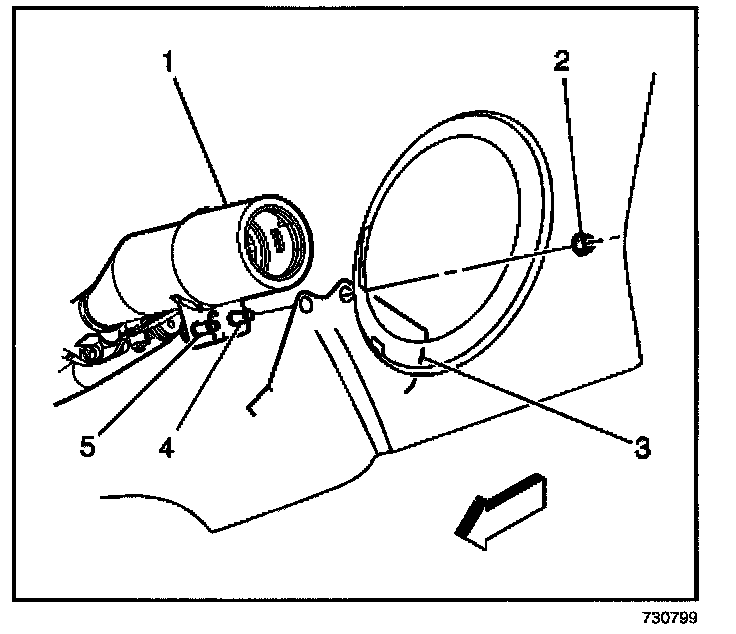 1
2
5
4
3
730799