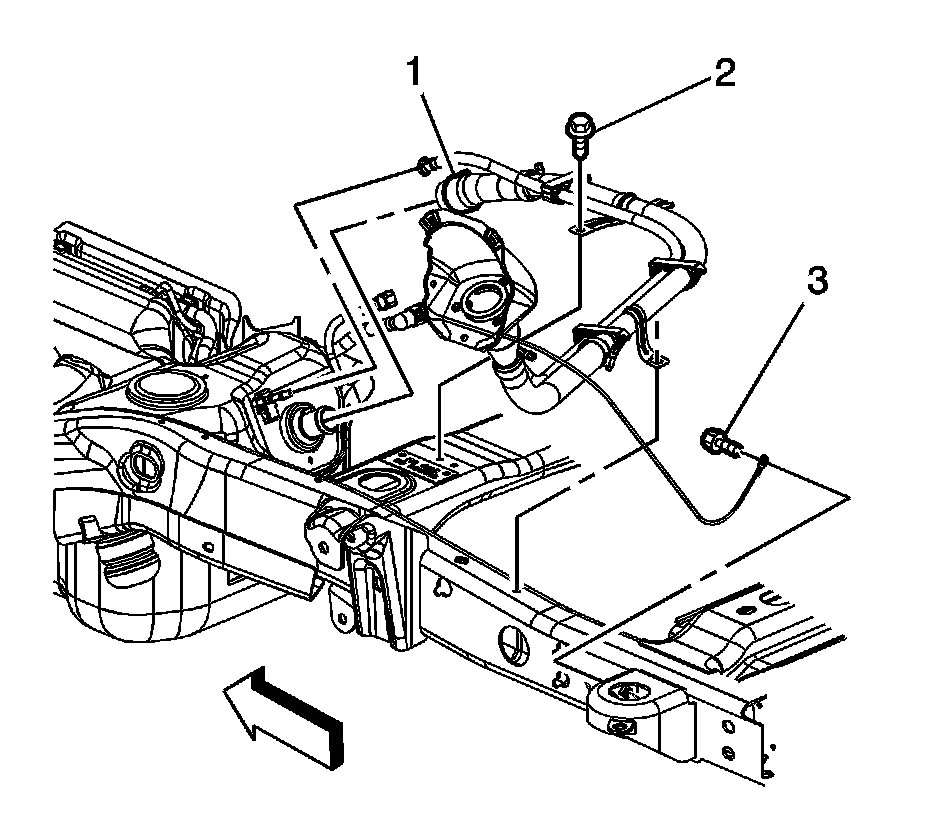 1
2
3