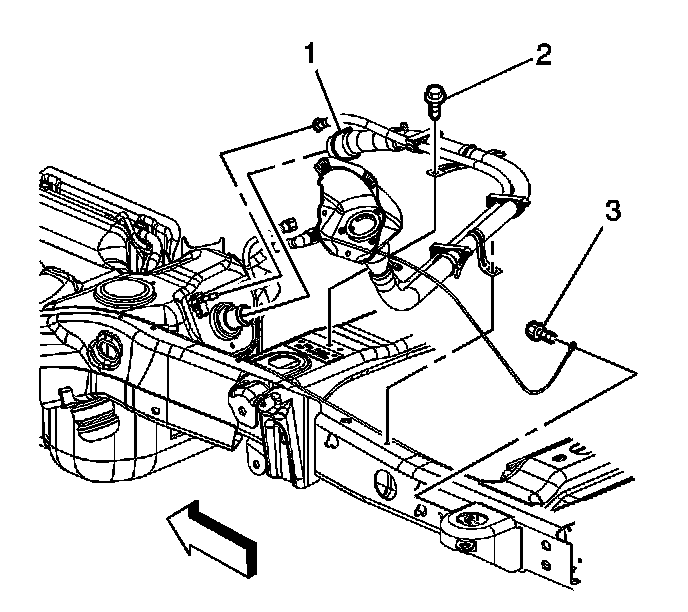 1
2
3