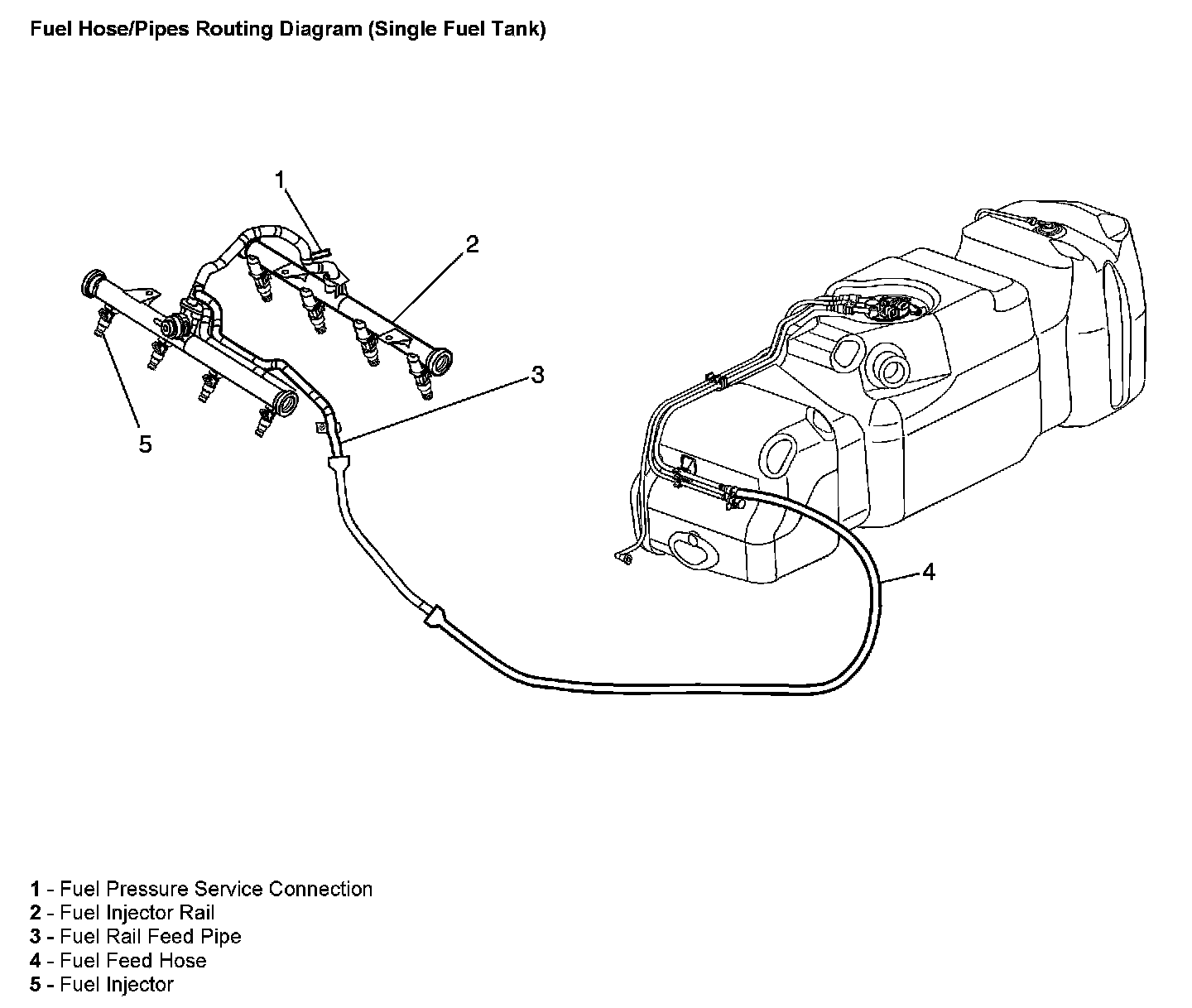 Fuel Hose/Pipes Routing Diagram (Single Fuel Tank)

1
2
3
5
4

1 - Fuel Pressure Service Connection
2 - Fuel Injector Rail
3 - Fuel Rail Feed Pipe
4 - Fuel Feed Hose
5 - Fuel Injector