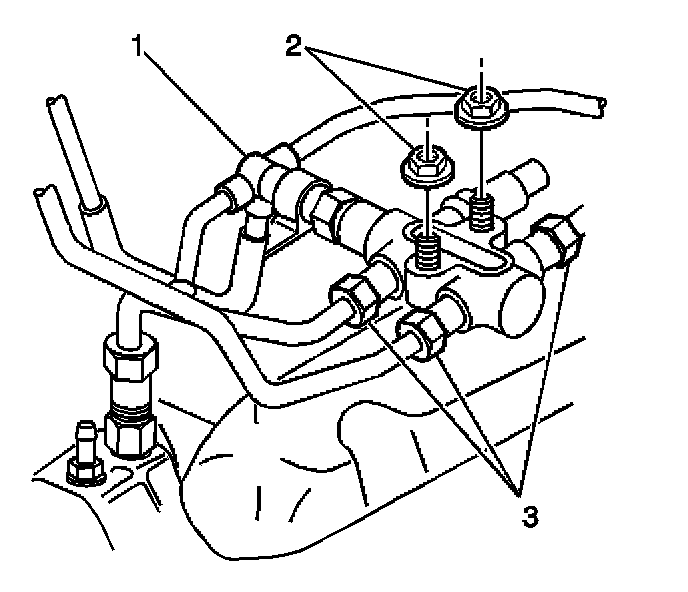 1
2
3