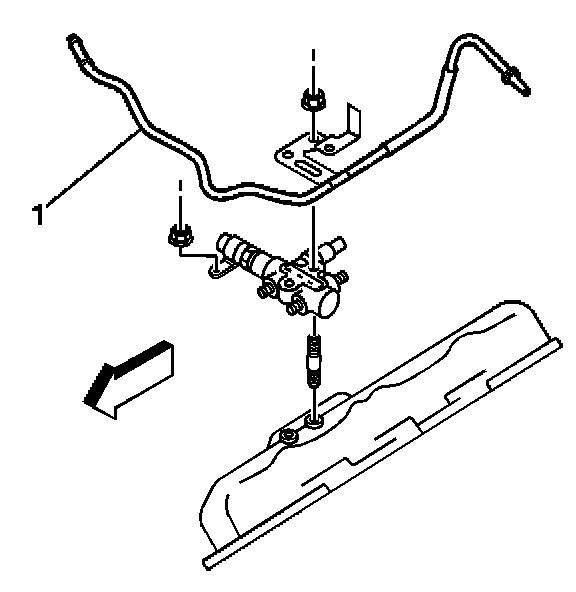 1