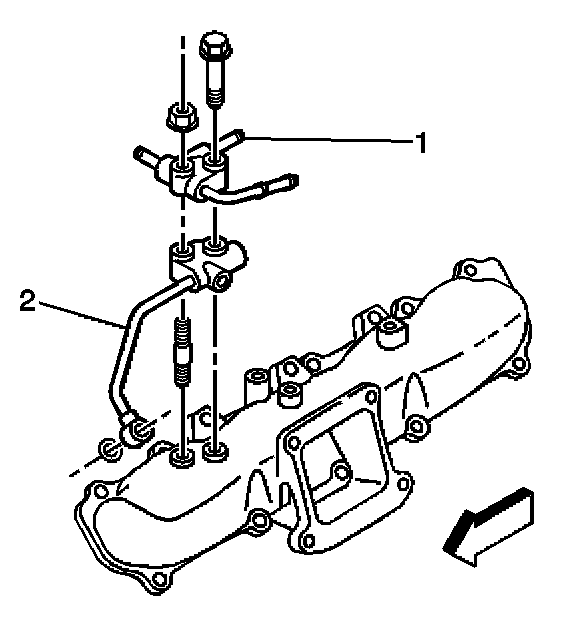 1
2