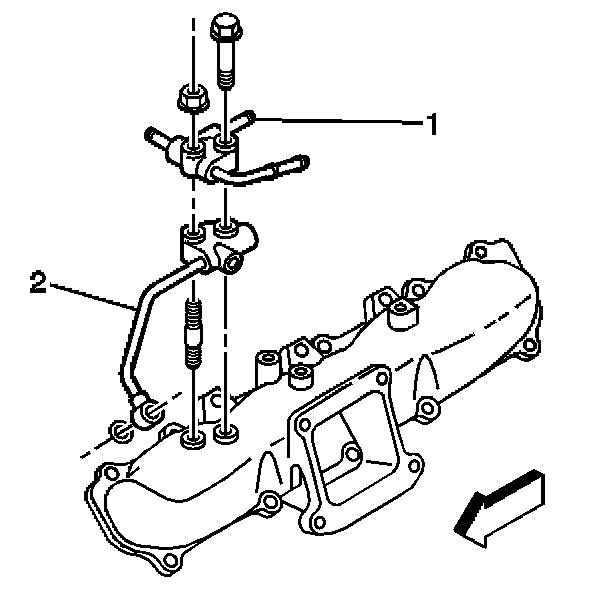 1
2