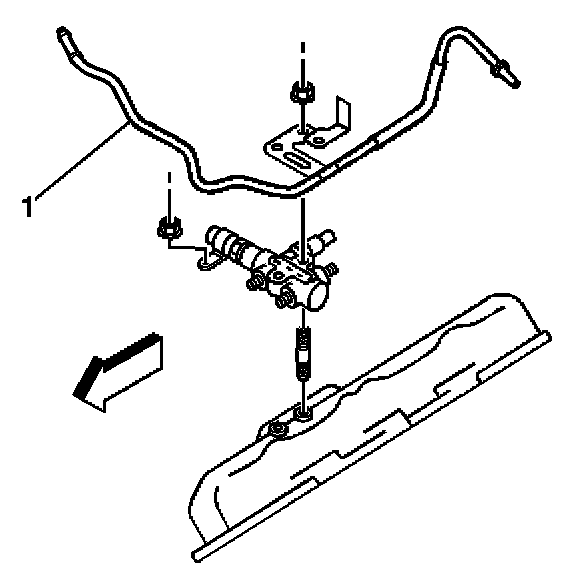 1