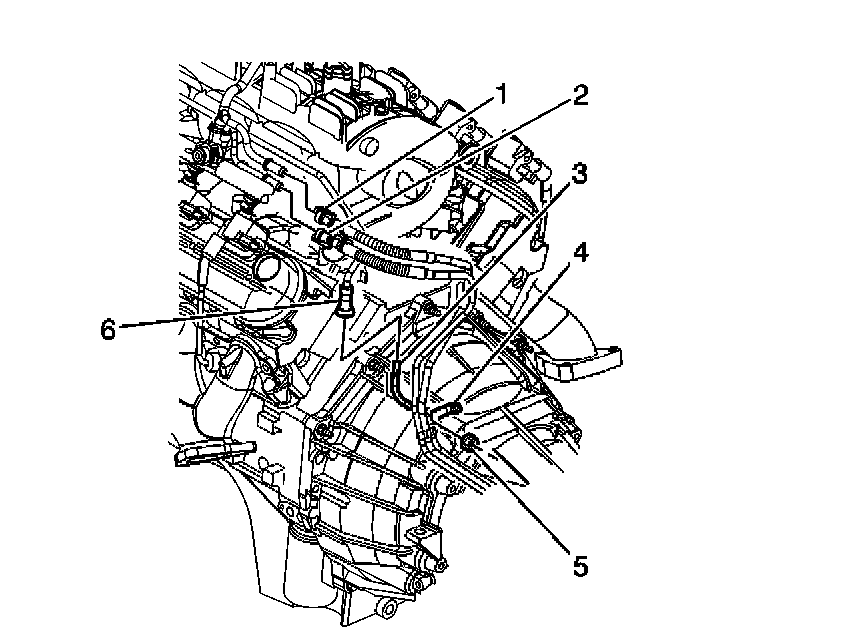 1
2
3
4
6
5