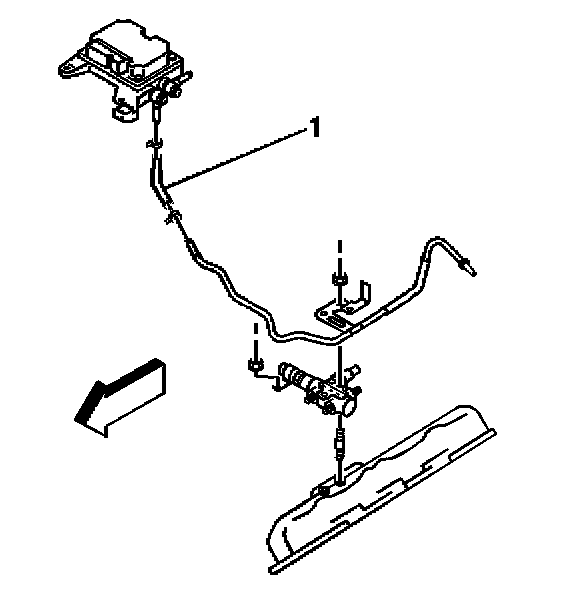 1