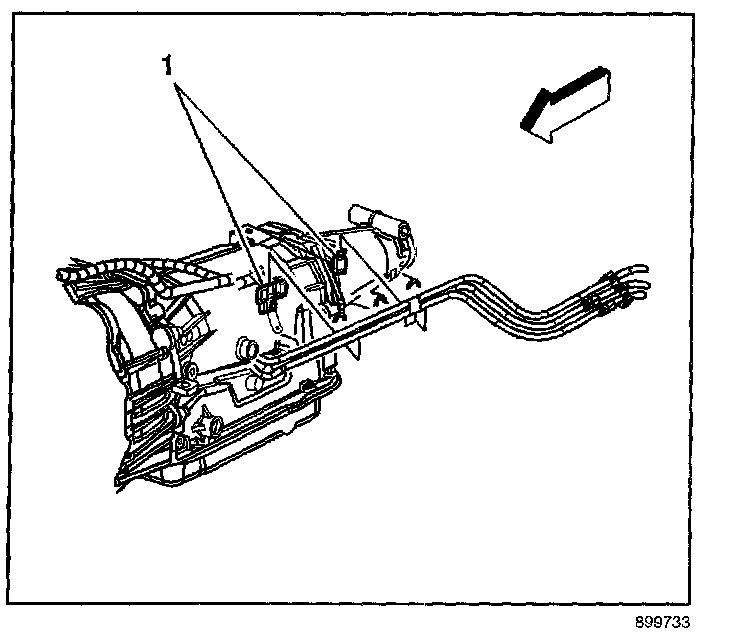 1

899733