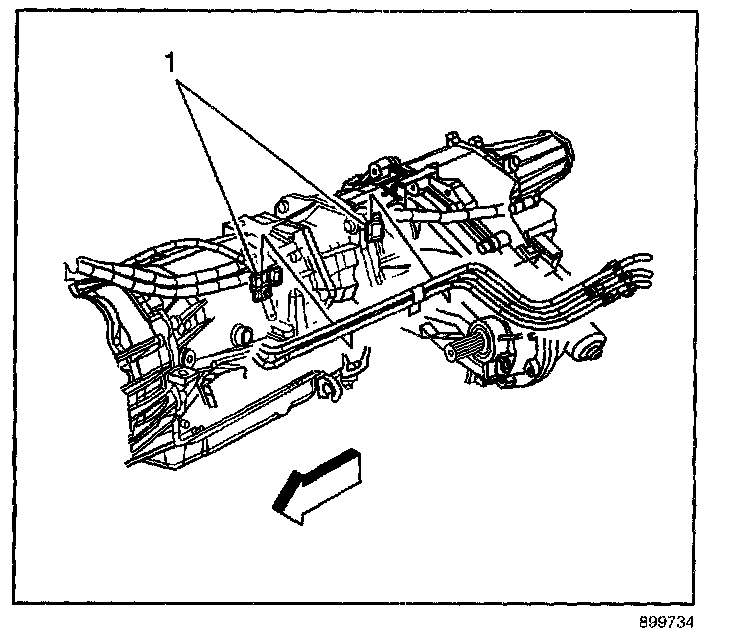 1

899734