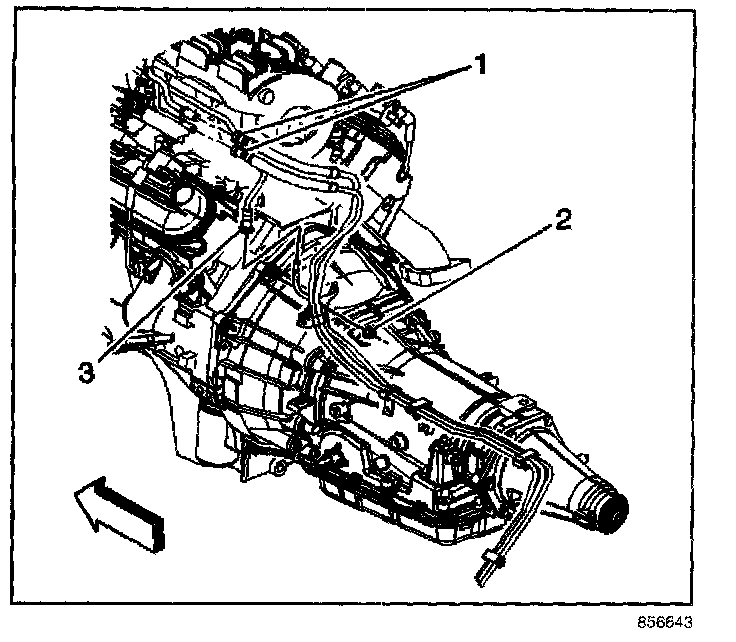 1
2
3
856643