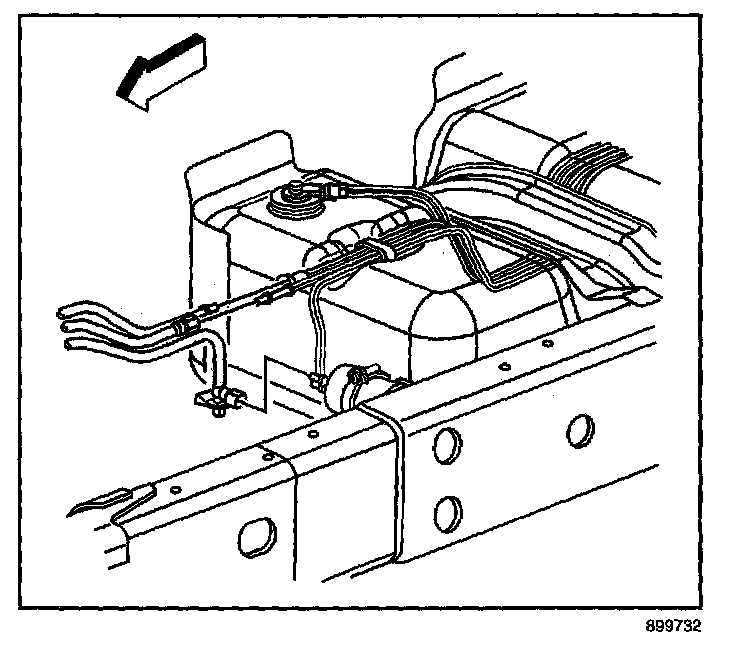 899732