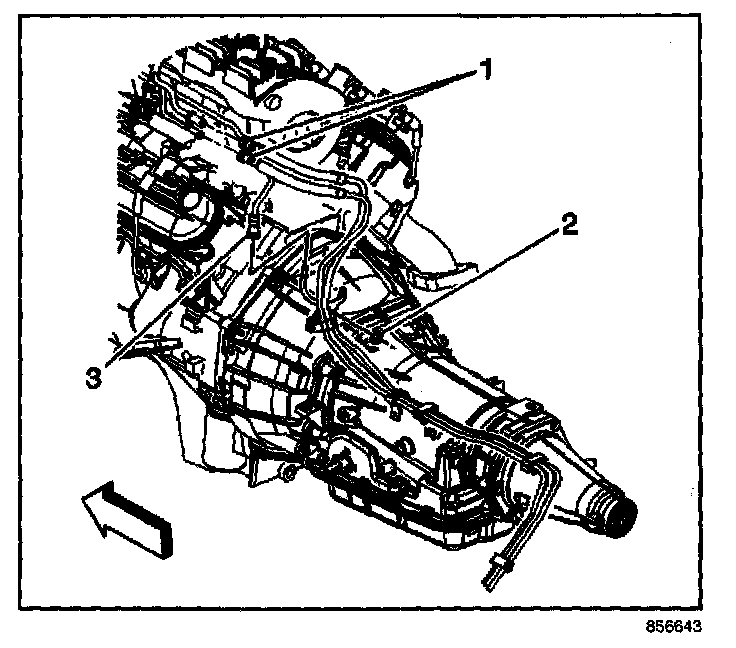 1
2
3
856643