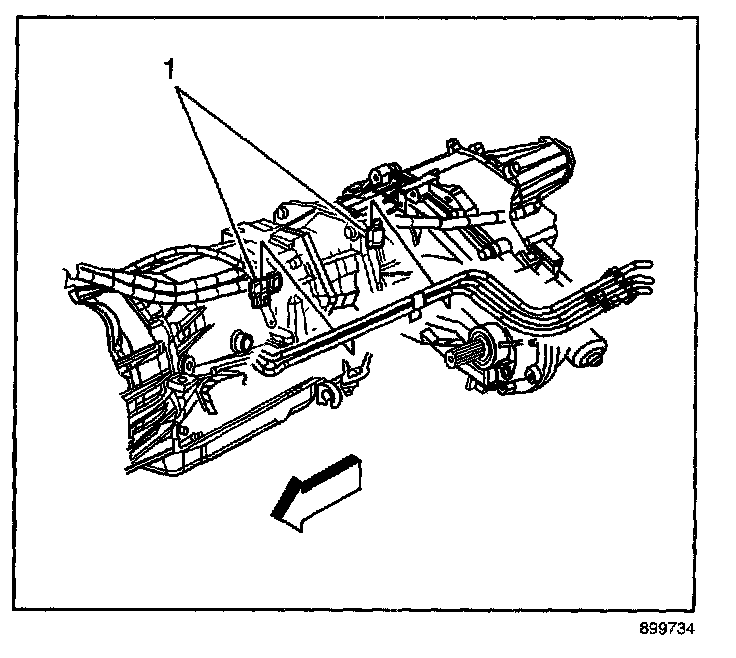 1

899734