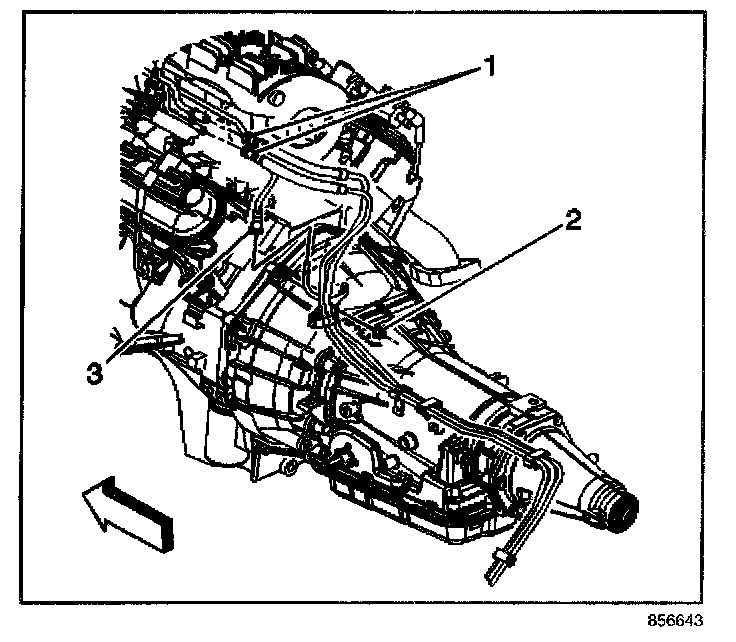 1
2
3
856643