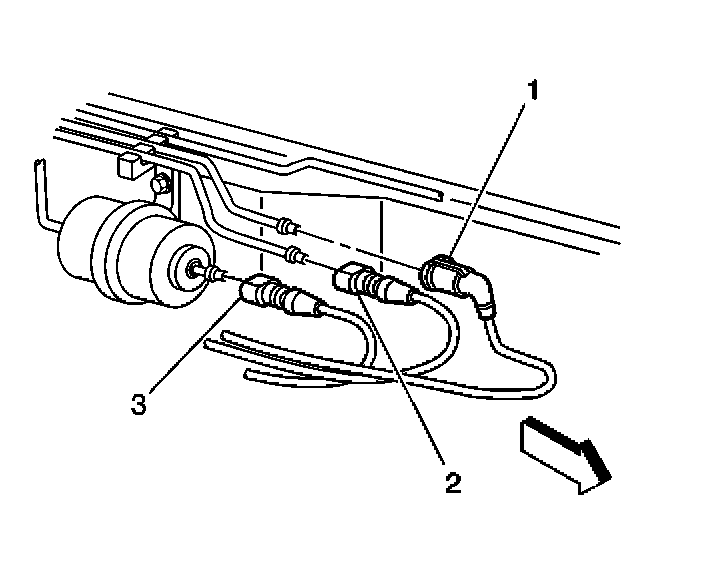 1

3

2