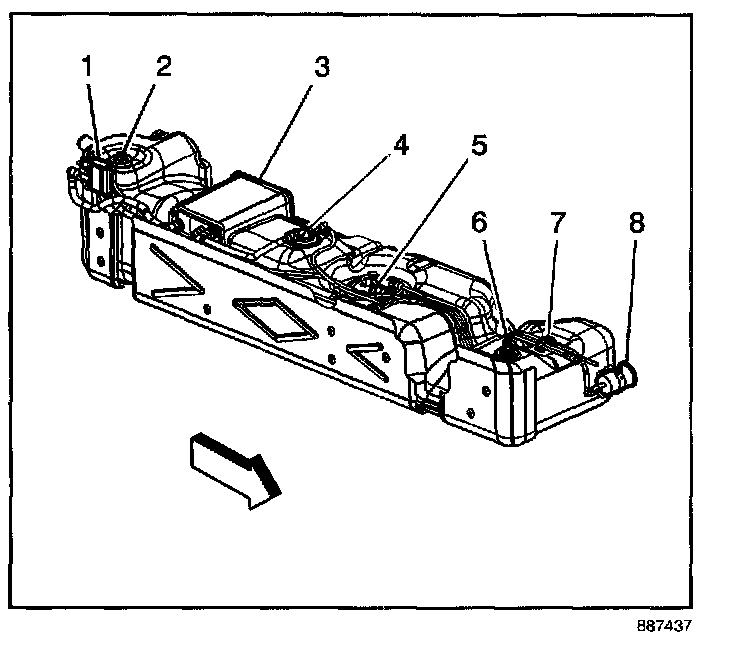 1 2 3 4 5 6 7 8

887437