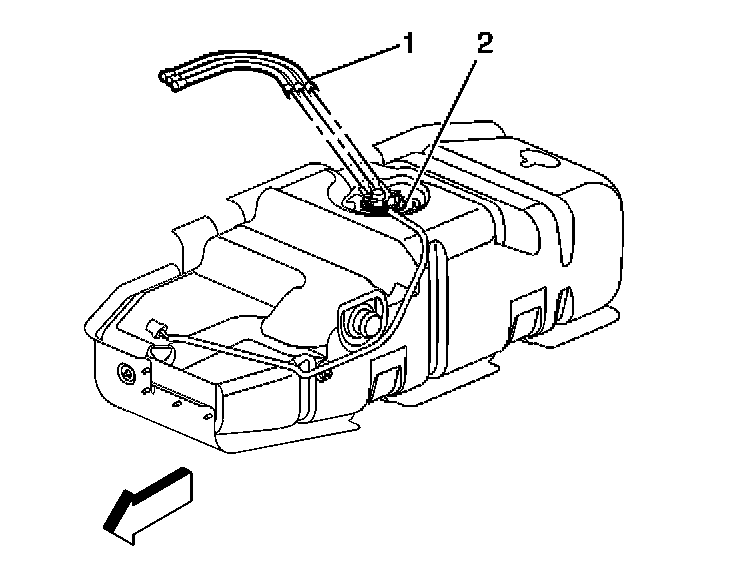 1
2