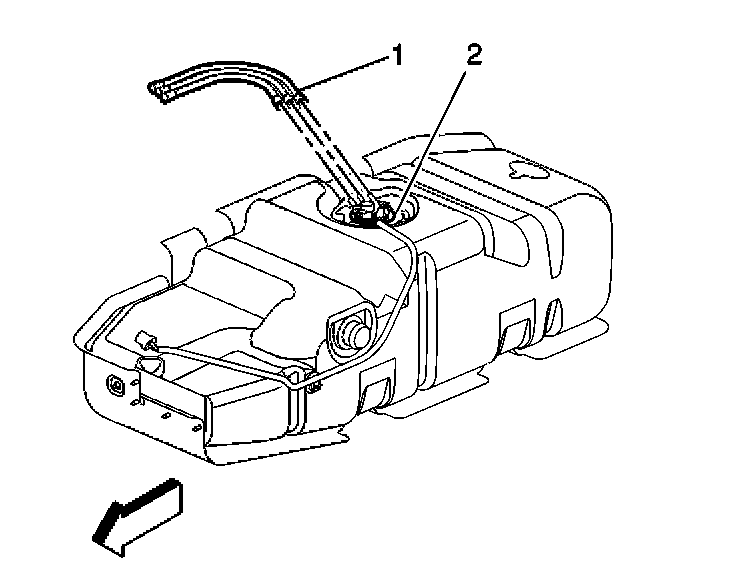 1
2