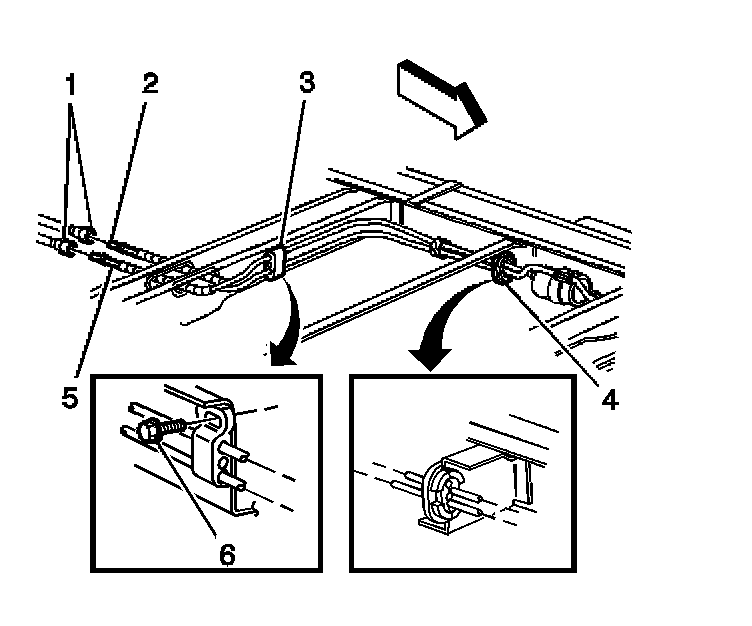 1
2
3
5
4
6