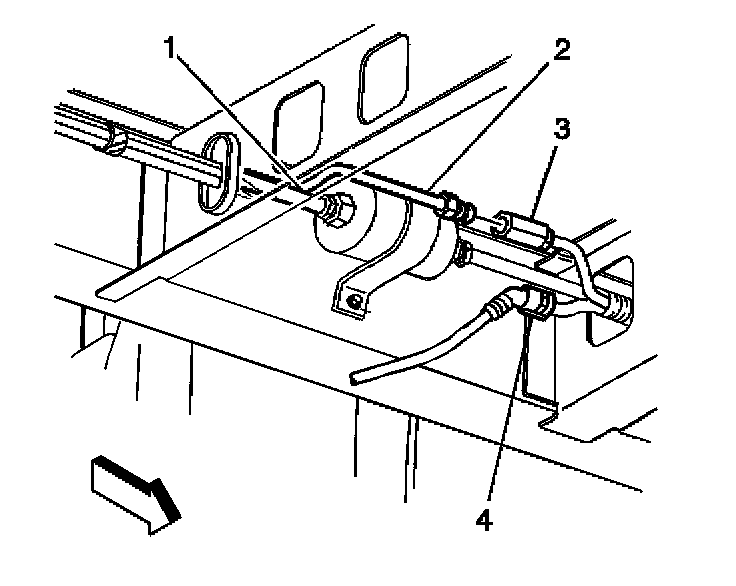 1
2
3
4