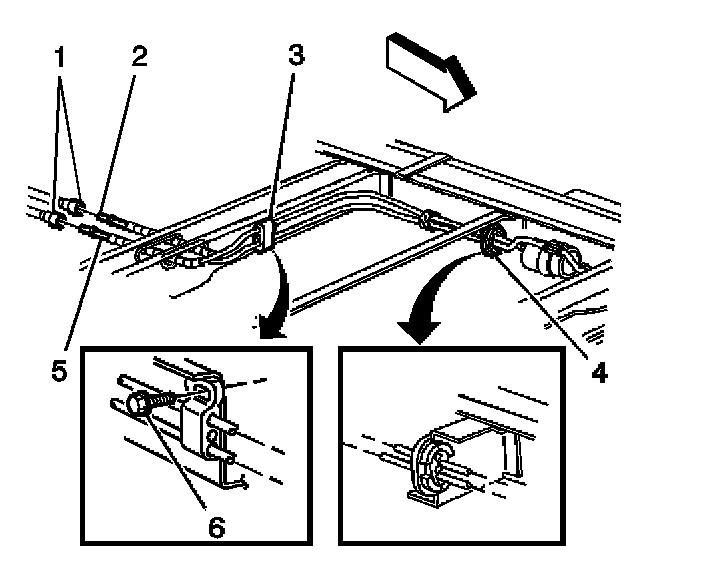 1
2
3
5
4
6