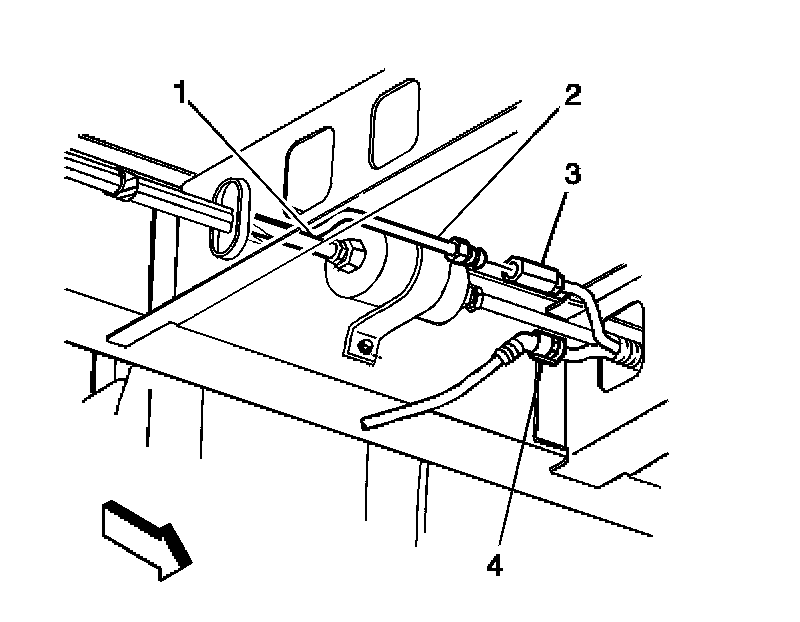 1
2
3
4