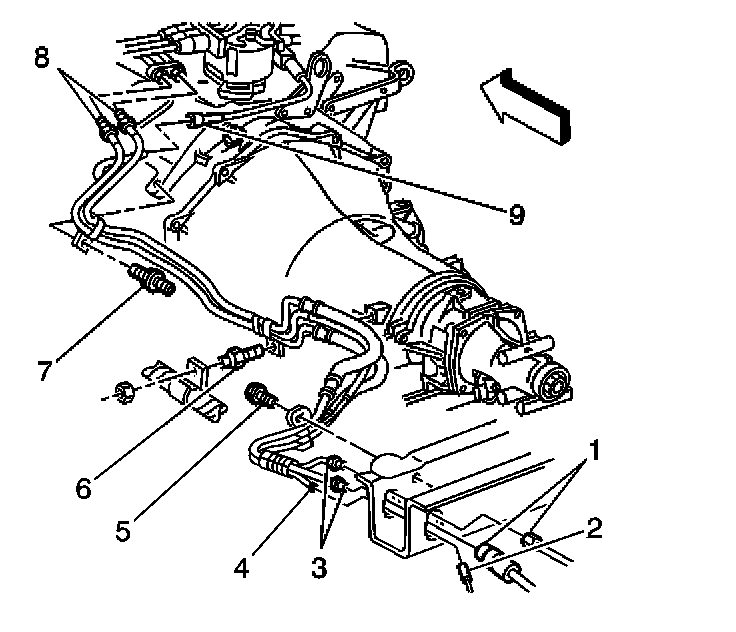 8
9
7
6
5
4
3
1
2