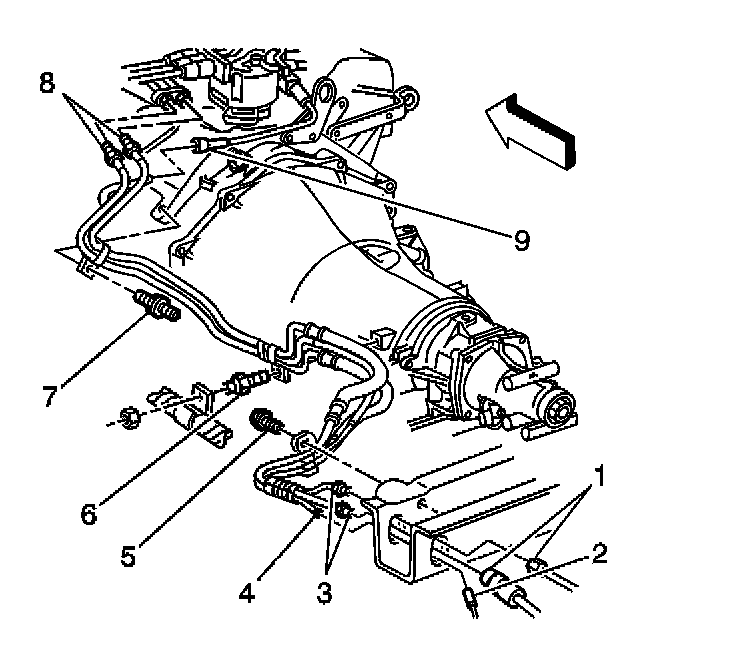 8
9
7
6
5
4
3
1
2