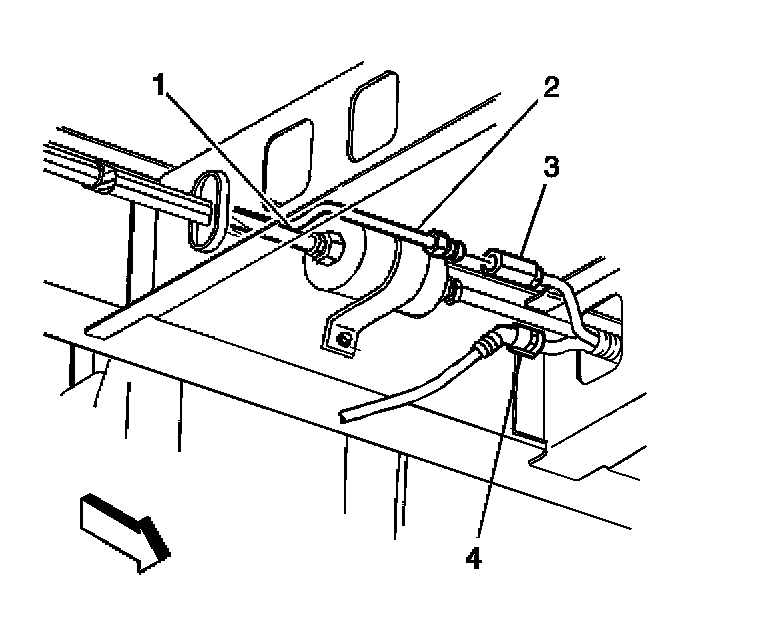 1
2
3
4