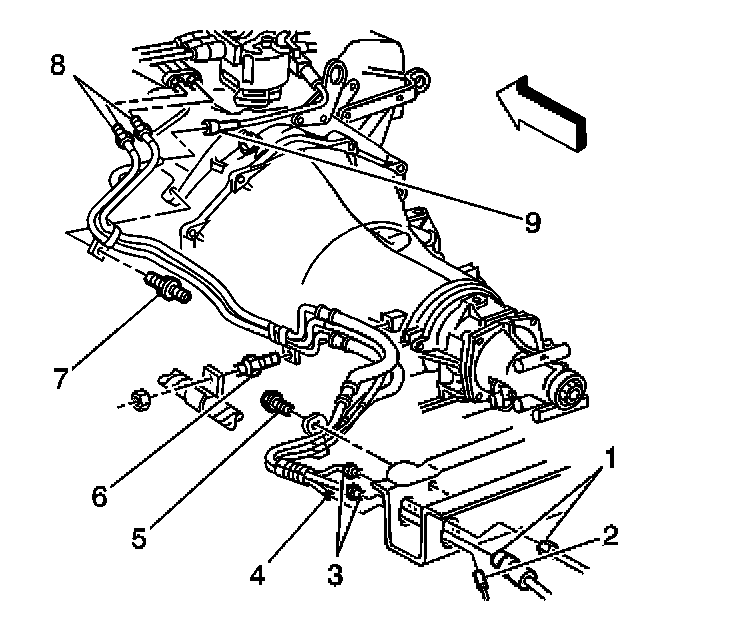 8
9
7
6
5
4
3
1
2