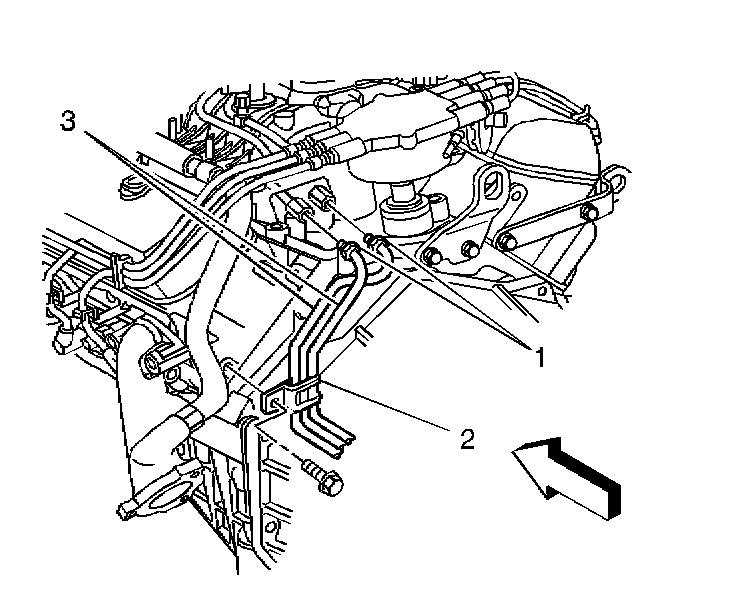 3
1
2