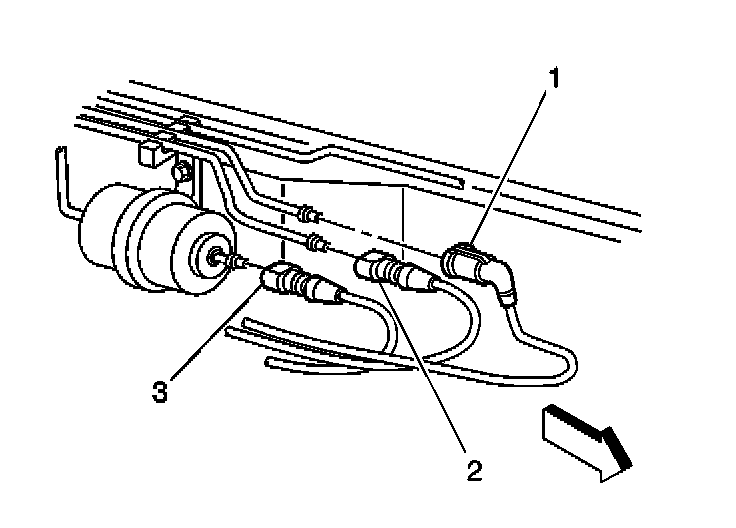 1
3
2