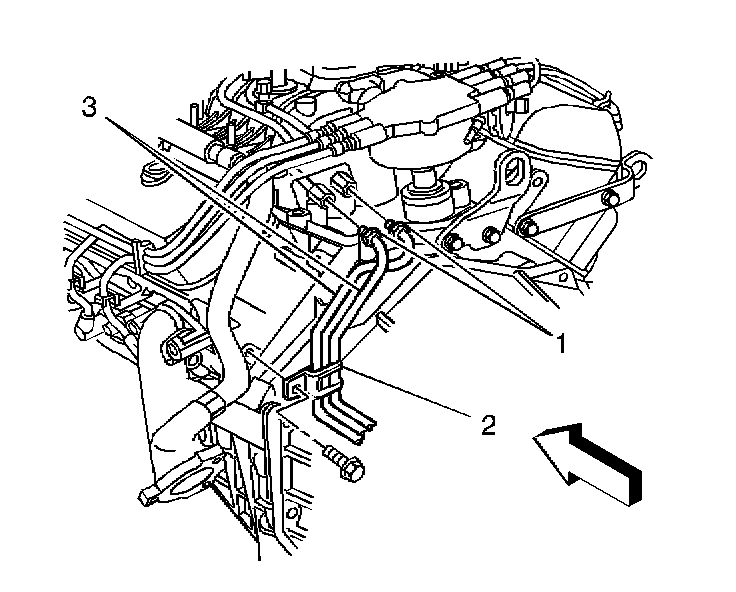 3

1

2