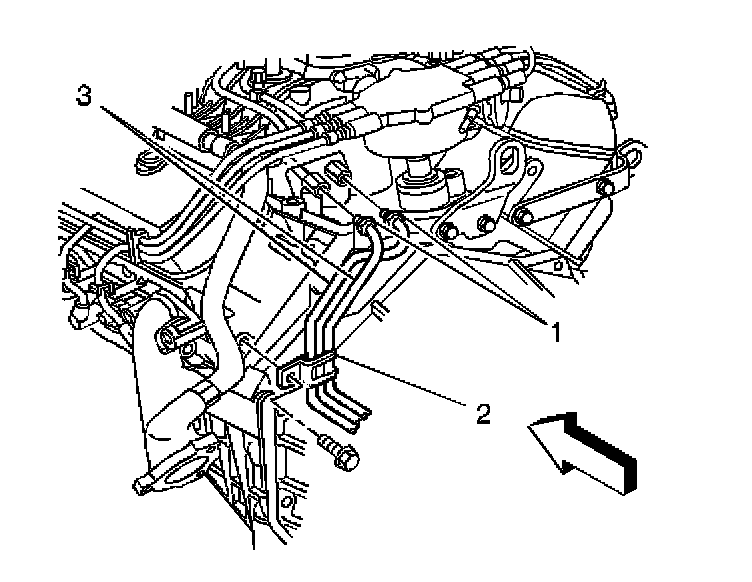 3
1
2