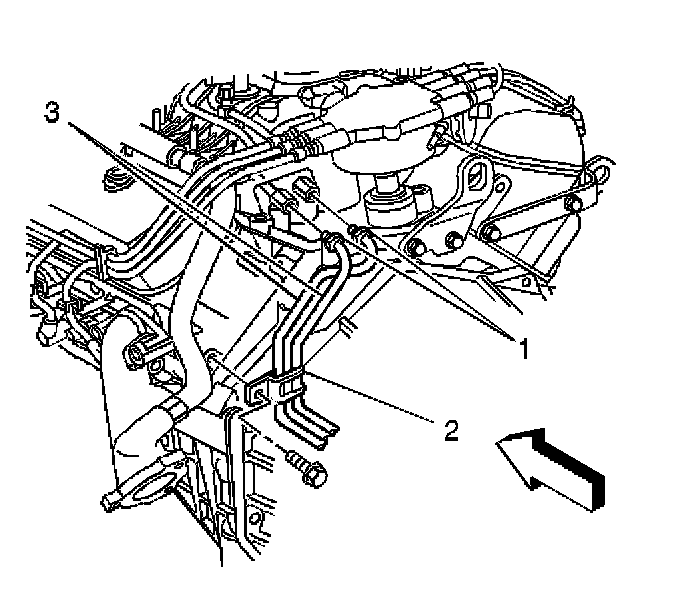 3
1
2