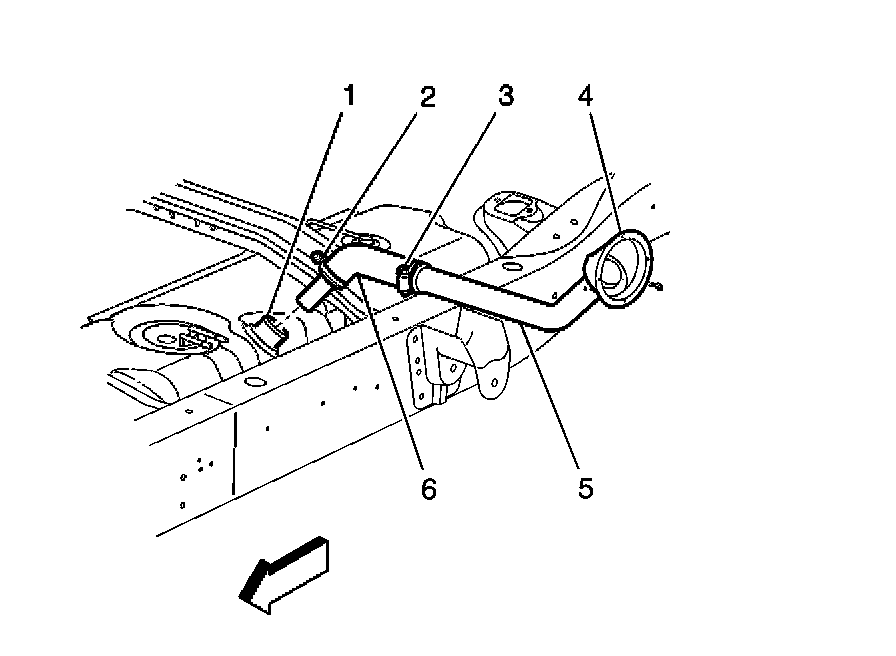 1
2
3
4
6
5