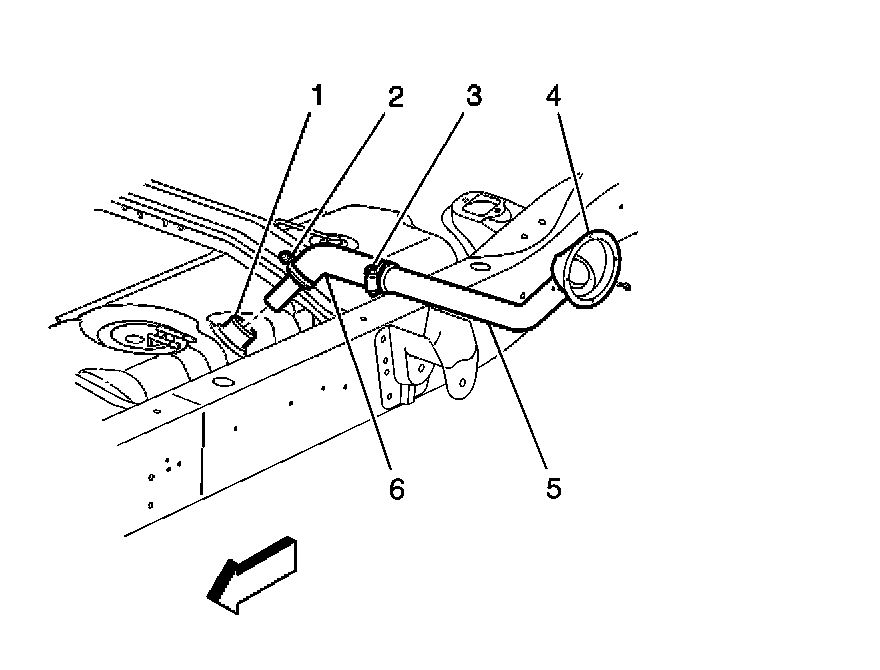 1 2 3 4

6 5