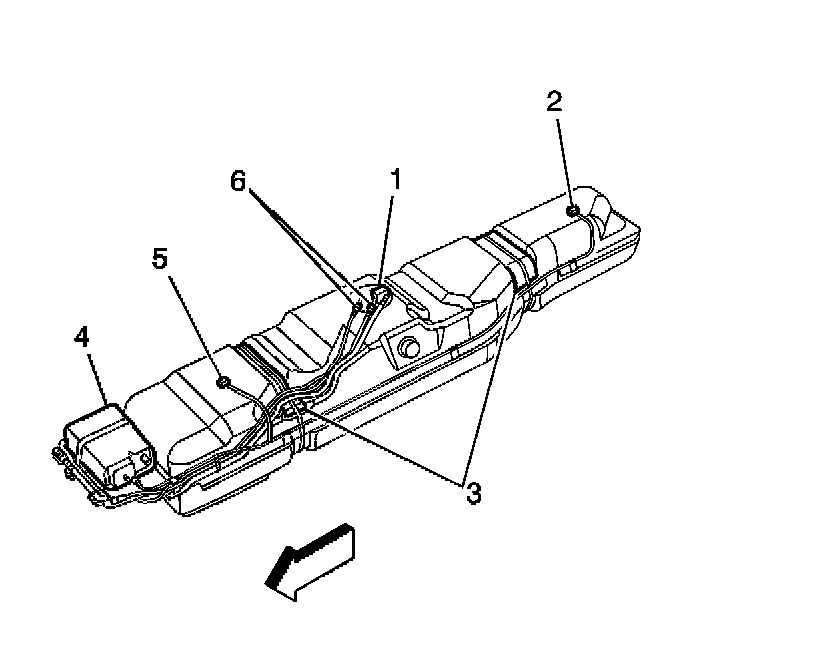 2
6
1
5
4
3