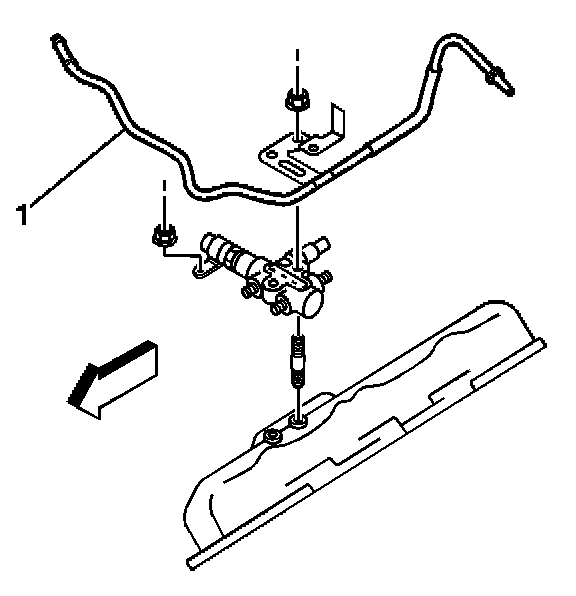 1