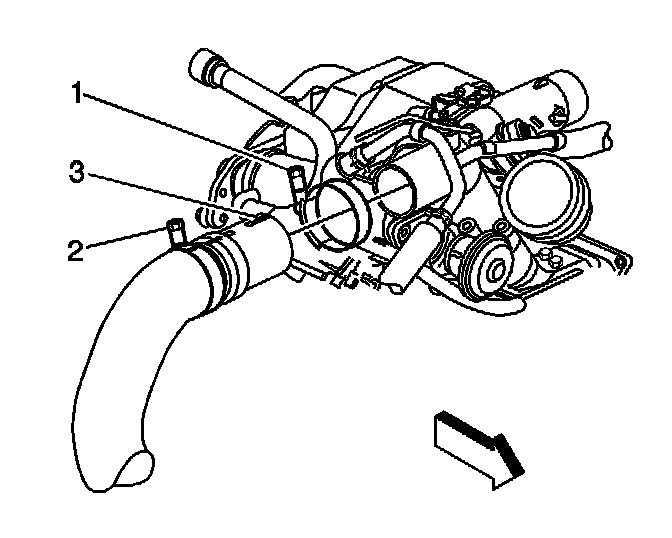 1
3
2