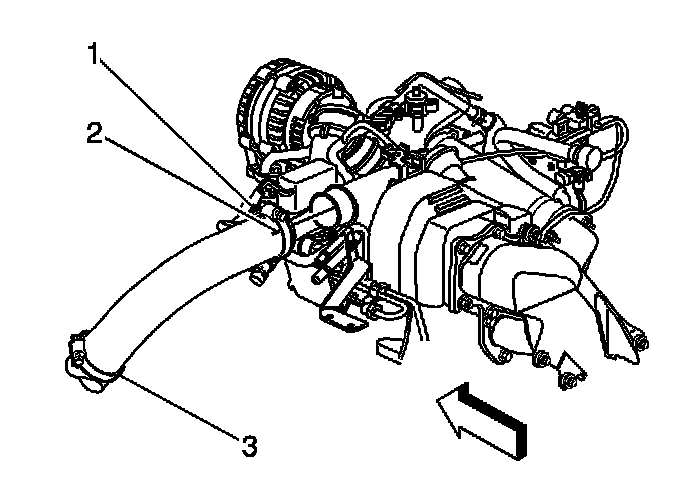 1
2
3