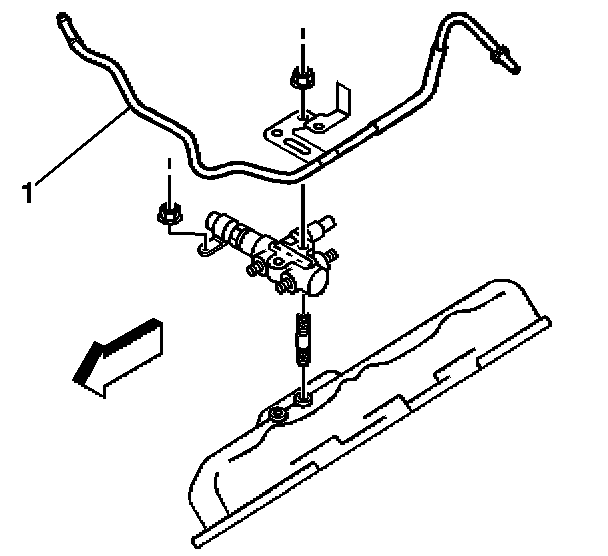 1