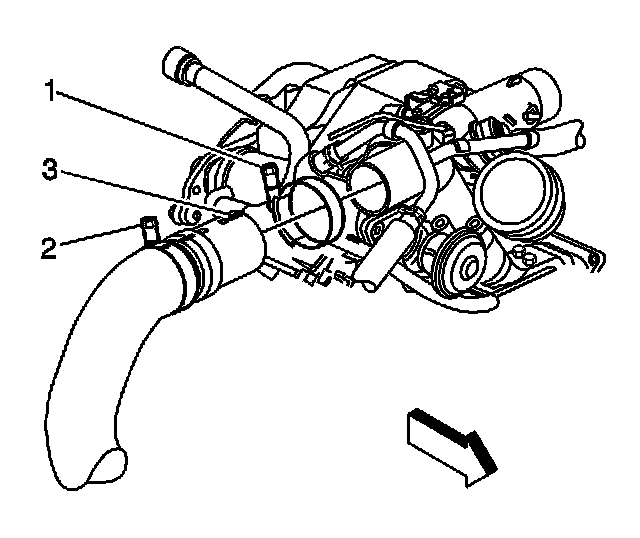 1
3
2