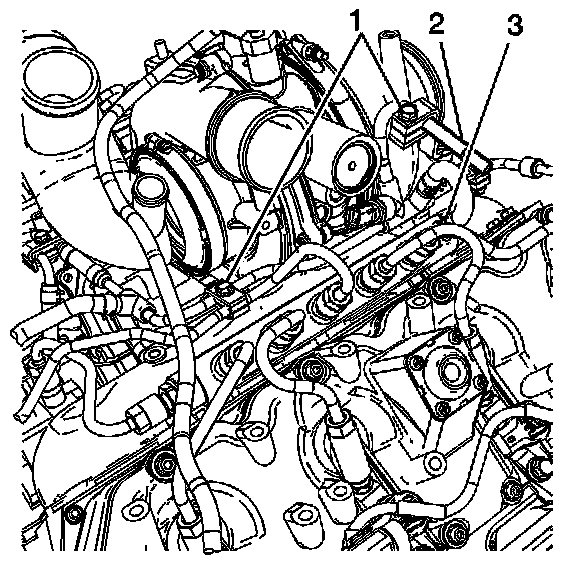 1 2 3